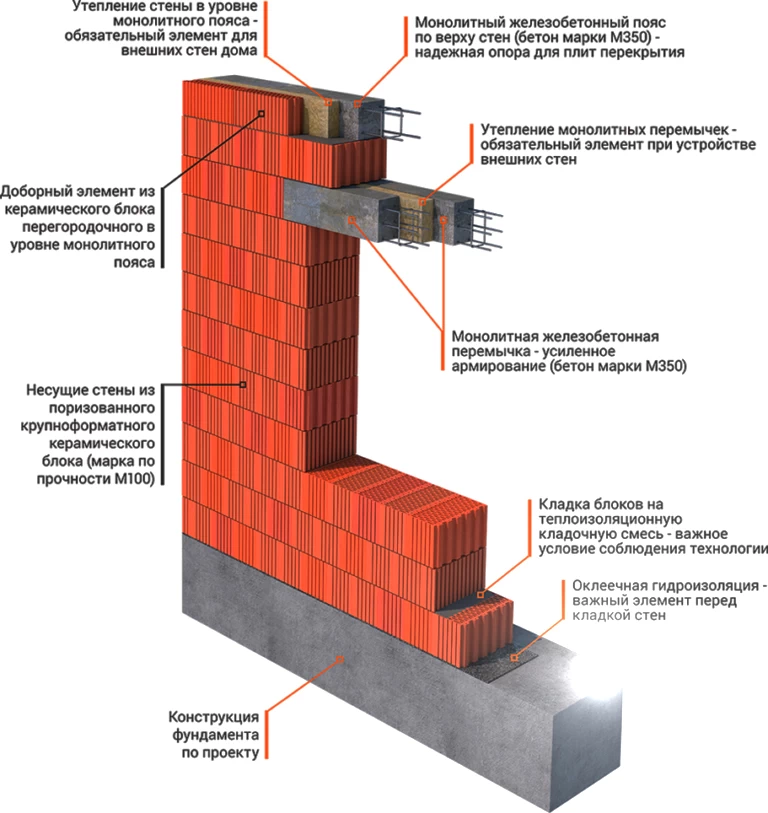 Утепление стены в уровне монолитного пояса - обязательный элемент для внешних стен дома

Монолитный железобетонный пояс по верху стен (бетон марки М350) - надежная опора для плит перекрытия

Утепление монолитных перемычек - обязательный элемент при устройстве внешних стен

Доборный элемент из керамического блока перегородочного в уровне монолитного пояса

Монолитная железобетонная перемычка - усиленное армирование (бетон марки М350)

Несущие стены из поризованного крупноформатного керамического блока (марка по прочности М100)

Кладка блоков на теплоизоляционную кладочную смесь - важное условие соблюдения технологии

Оклеечная гидроизоляция - важный элемент перед кладкой стен

Конструкция фундамента по проекту